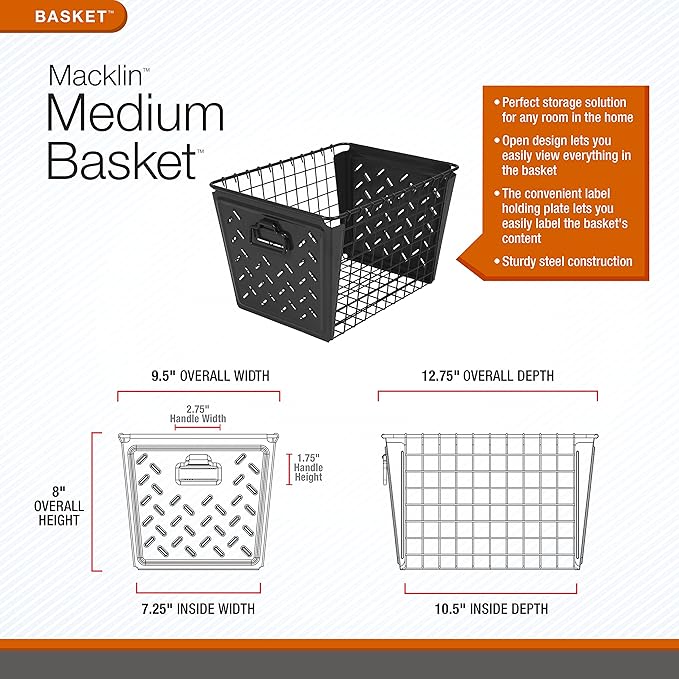 BASKET™

Macklin™
Medium
Basket™

• Perfect storage solution for any room in the home
• Open design lets you easily view everything in the basket
• The convenient label holding plate lets you easily label the basket's content
• Sturdy steel construction

9.5" OVERALL WIDTH

2.75" Handle Width

1.75" Handle Height

8" OVERALL HEIGHT

7.25" INSIDE WIDTH

12.75" OVERALL DEPTH

10.5" INSIDE DEPTH