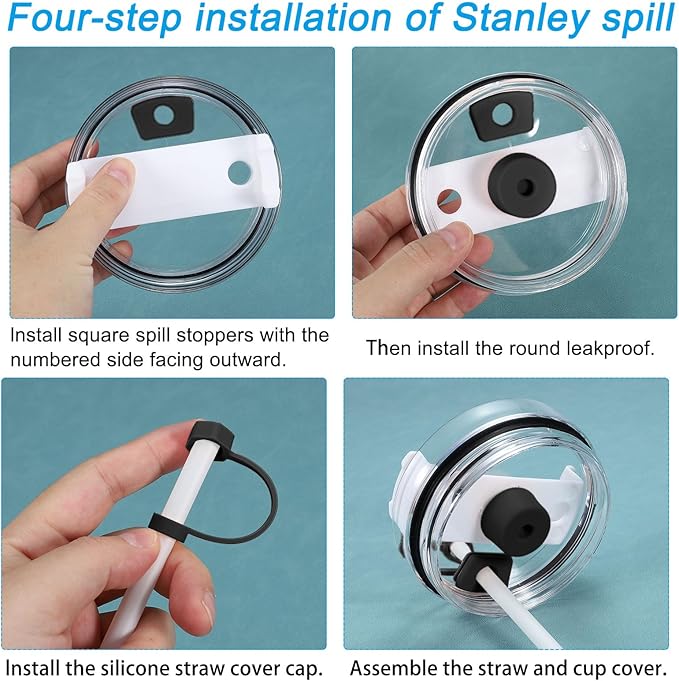 Four-step installation of Stanley spill

Install square spill stoppers with the numbered side facing outward.

Then install the round leakproof.

Install the silicone straw cover cap.

Assemble the straw and cup cover.