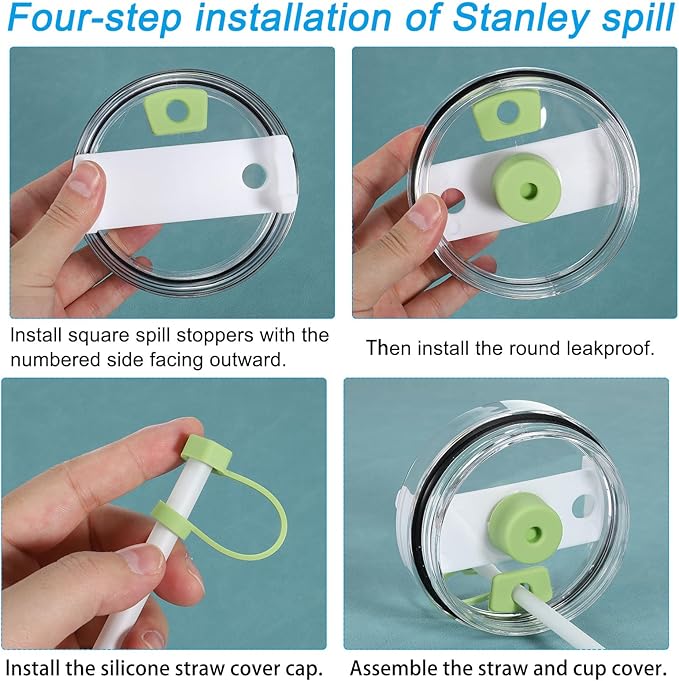 Four-step installation of Stanley spill

Install square spill stoppers with the numbered side facing outward.

Then install the round leakproof.

Install the silicone straw cover cap.

Assemble the straw and cup cover.