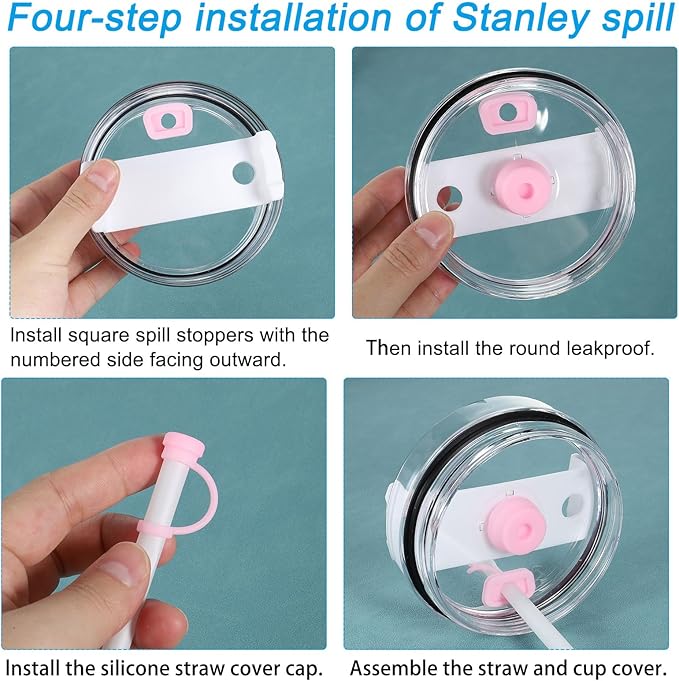 Four-step installation of Stanley spill

Install square spill stoppers with the numbered side facing outward.

Then install the round leakproof.

Install the silicone straw cover cap.

Assemble the straw and cup cover.