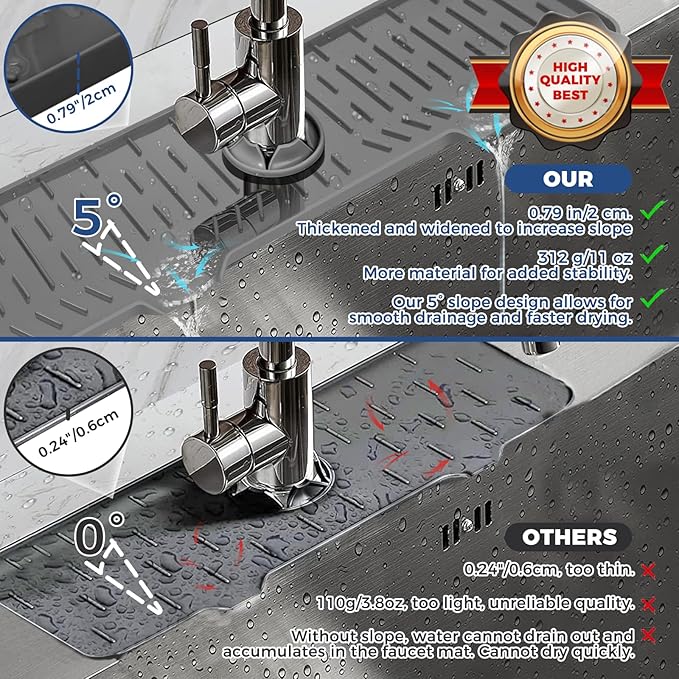 0.79"/2cm

HIGH QUALITY BEST

5°

OUR

0.79 in/2 cm.
Thickened and widened to increase slope

312 g/11 oz
More material for added stability.

Our 5° slope design allows for smooth drainage and faster drying.

0.24"/0.6cm

0°

OTHERS

0.24"/0.6cm, too thin.

110g/3.8oz, too light, unreliable quality.

Without slope, water cannot drain out and accumulates in the faucet mat. Cannot dry quickly.