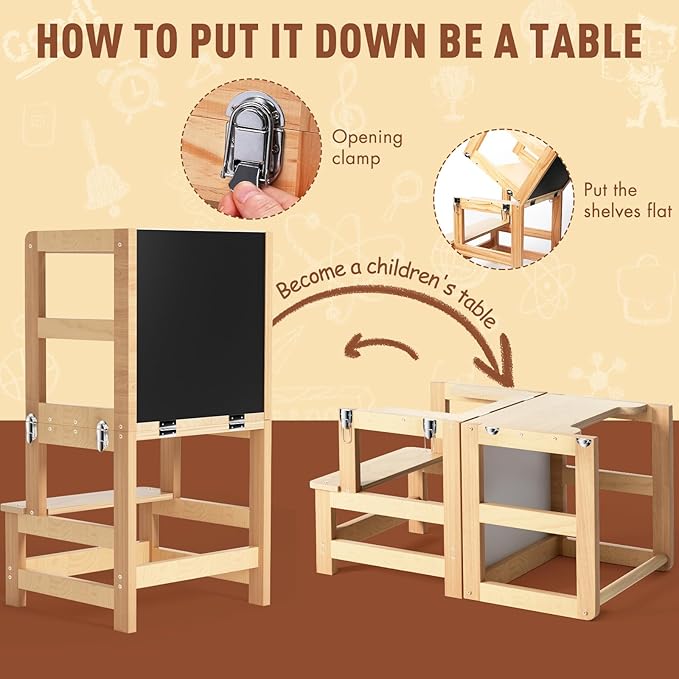 HOW TO PUT IT DOWN BE A TABLE

Opening clamp

Put the shelves flat

Become a children's table