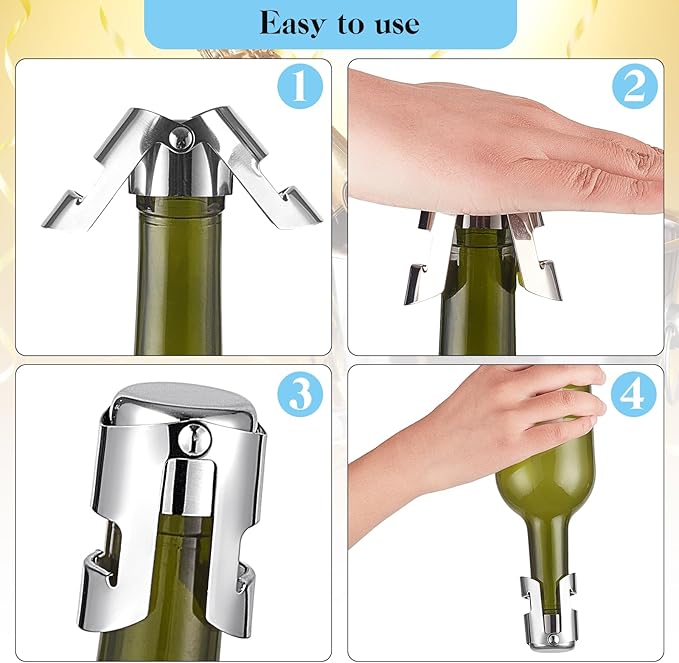 Easy to use

1

2

3

4