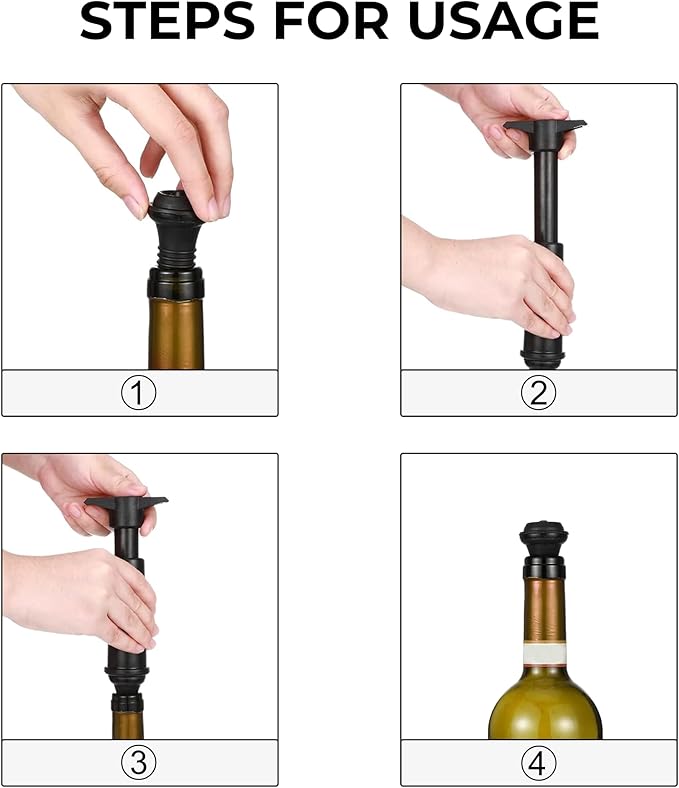 STEPS FOR USAGE

①

②

③

④