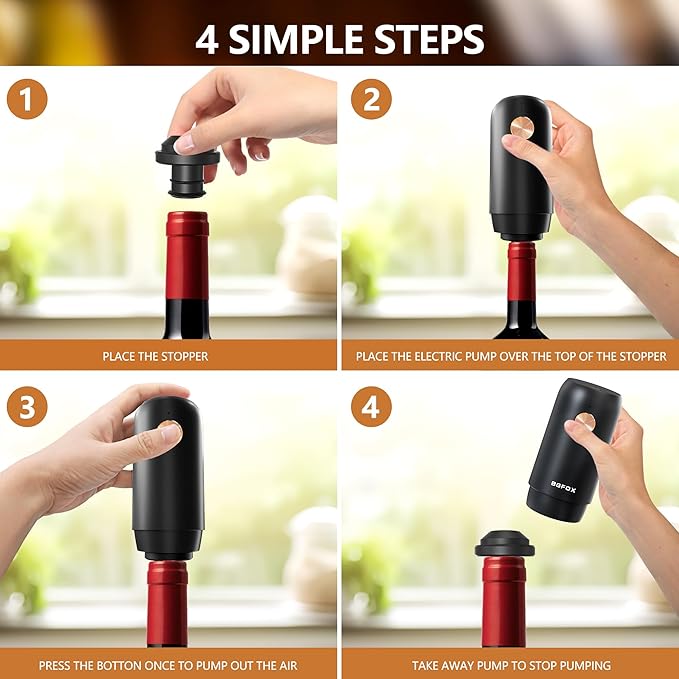 4 SIMPLE STEPS

1

PLACE THE STOPPER

2

PLACE THE ELECTRIC PUMP OVER THE TOP OF THE STOPPER

3

PRESS THE BOTTON ONCE TO PUMP OUT THE AIR

4

BGFOX

TAKE AWAY PUMP TO STOP PUMPING