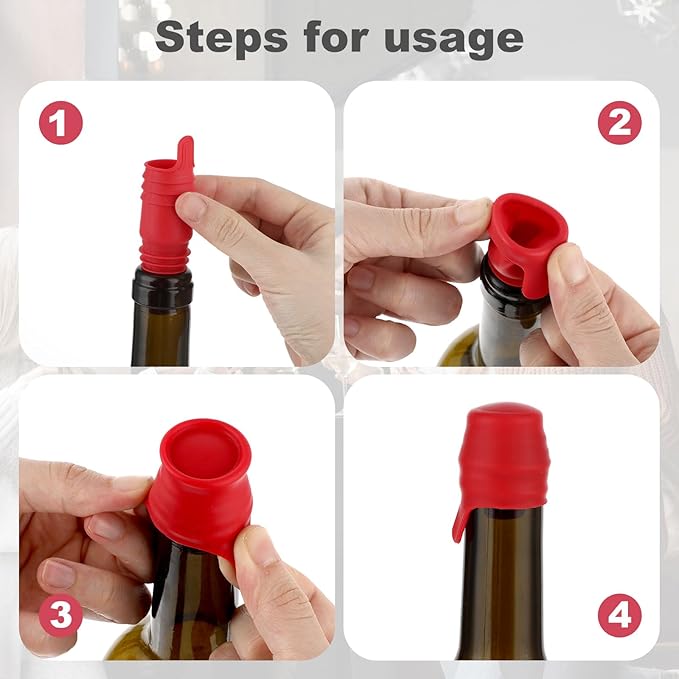 Steps for usage

1

2

3

4