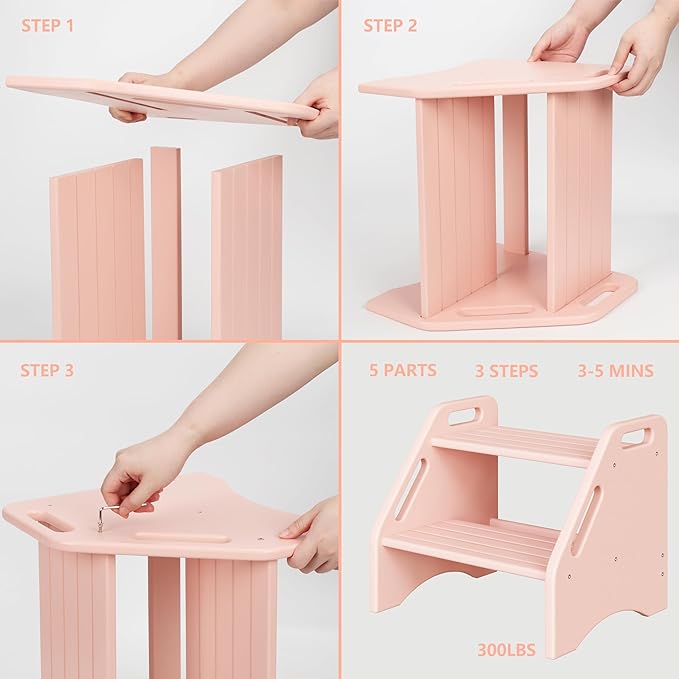 STEP 1

STEP 2

STEP 3

5 PARTS 3 STEPS 3-5 MINS

300LBS