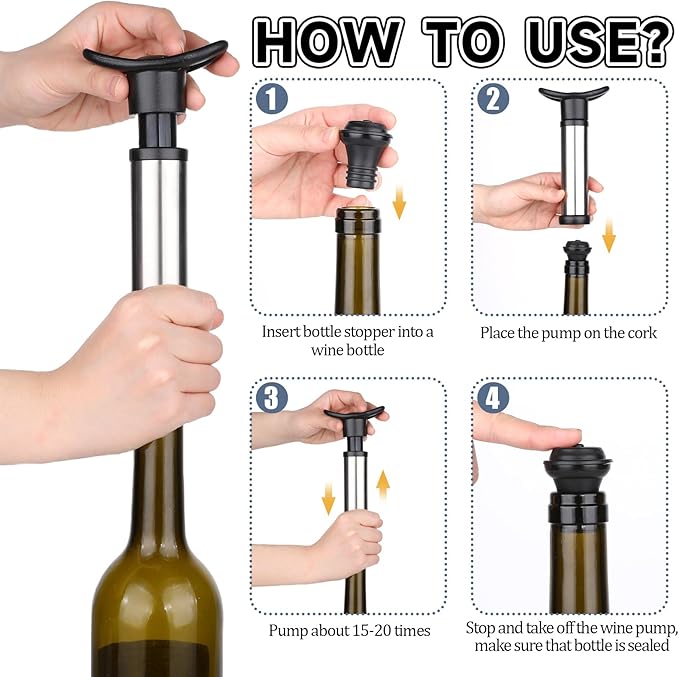 HOW TO USE?

1

Insert bottle stopper into a wine bottle

2

Place the pump on the cork

3

Pump about 15-20 times

4

Stop and take off the wine pump, make sure that bottle is sealed