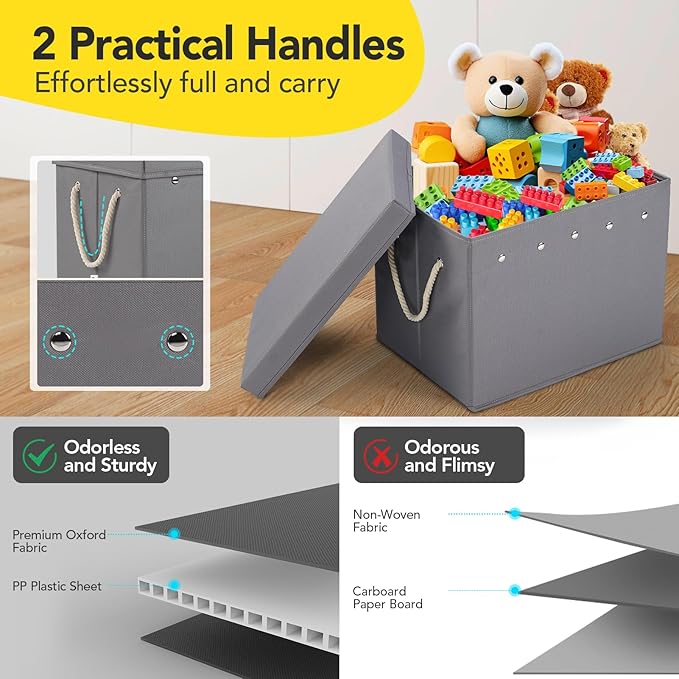 2 Practical Handles
Effortlessly full and carry

Odorless and Sturdy

Premium Oxford Fabric

PP Plastic Sheet

Odorous and Flimsy

Non-Woven Fabric

Carboard Paper Board