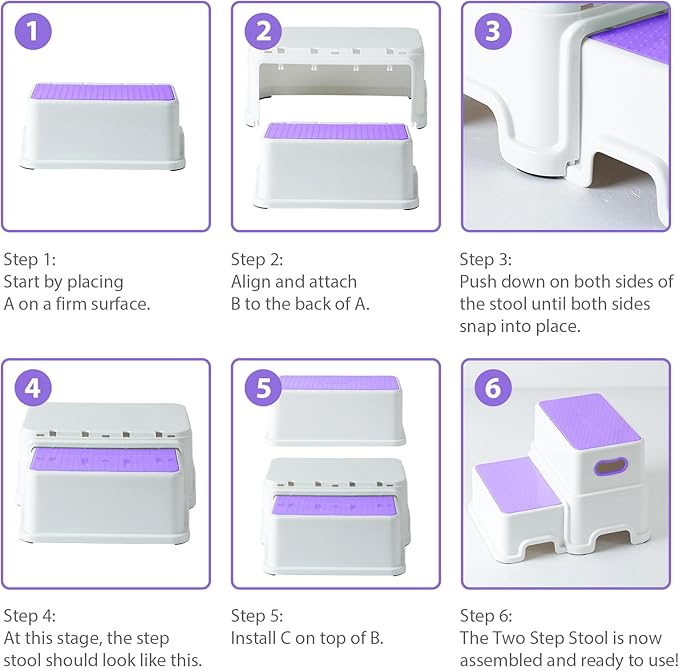 1

Step 1:
Start by placing A on a firm surface.

2

Step 2:
Align and attach B to the back of A.

3

Step 3:
Push down on both sides of the stool until both sides snap into place.

4

Step 4:
At this stage, the step stool should look like this.

5

Step 5:
Install C on top of B.

6

Step 6:
The Two Step Stool is now assembled and ready to use!