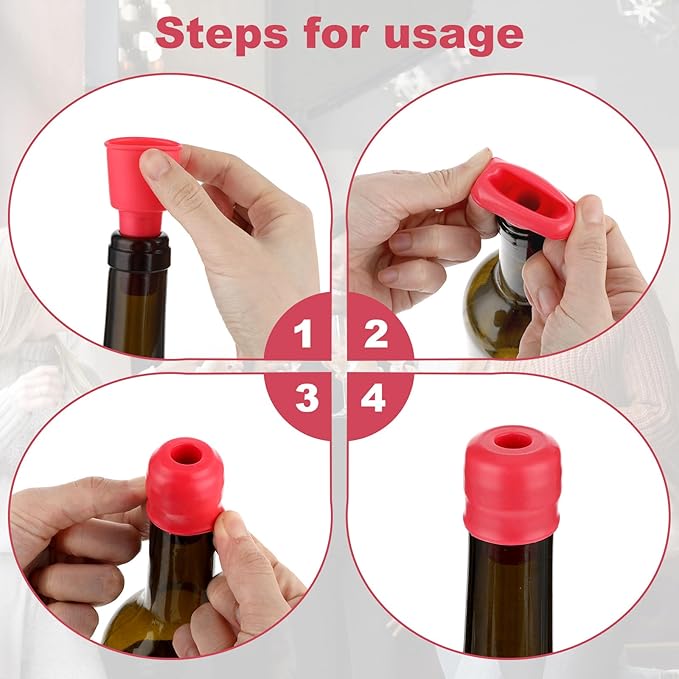 Steps for usage

1

2

3

4