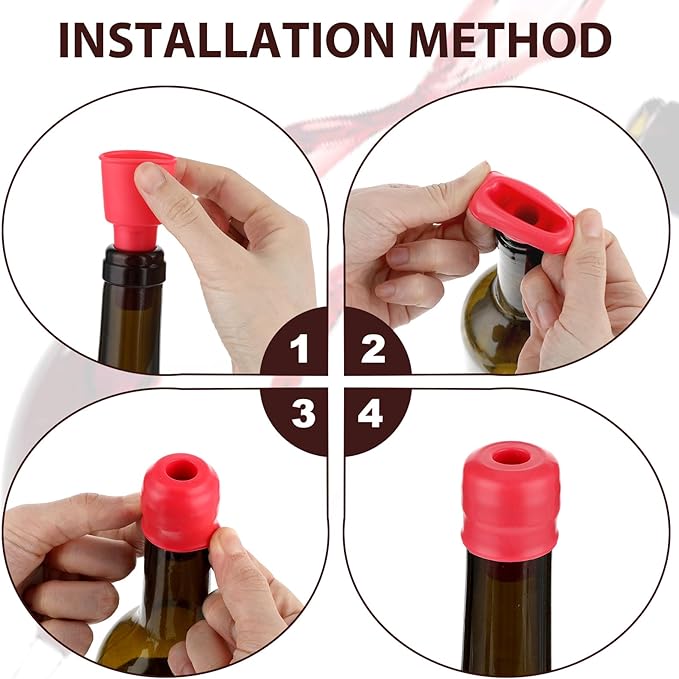 INSTALLATION METHOD

1
2
3
4