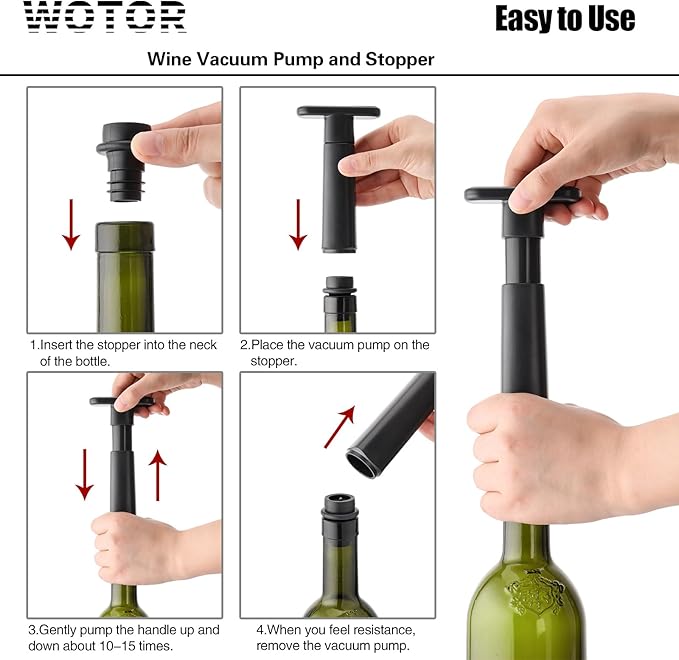 WOTOR

Easy to Use

Wine Vacuum Pump and Stopper

1.Insert the stopper into the neck of the bottle.

2.Place the vacuum pump on the stopper.

3.Gently pump the handle up and down about 10–15 times.

4.When you feel resistance, remove the vacuum pump.