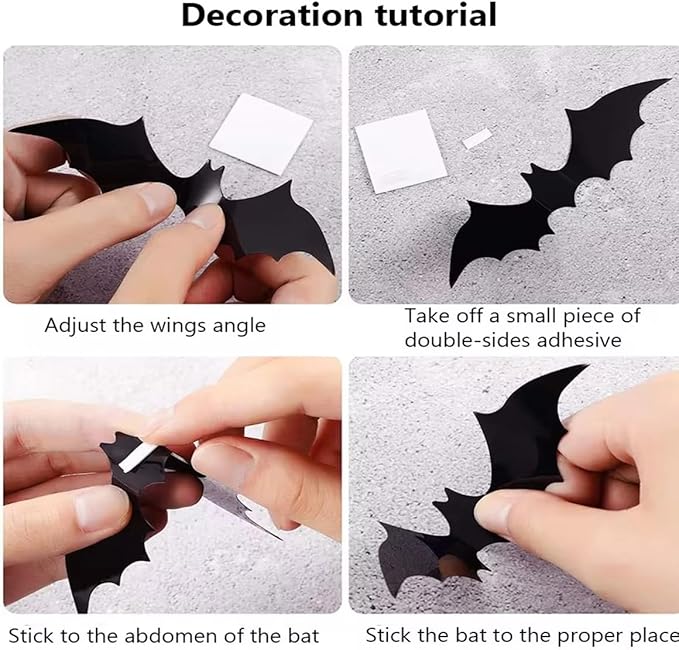 Decoration tutorial

Adjust the wings angle

Take off a small piece of double-sides adhesive

Stick to the abdomen of the bat

Stick the bat to the proper place