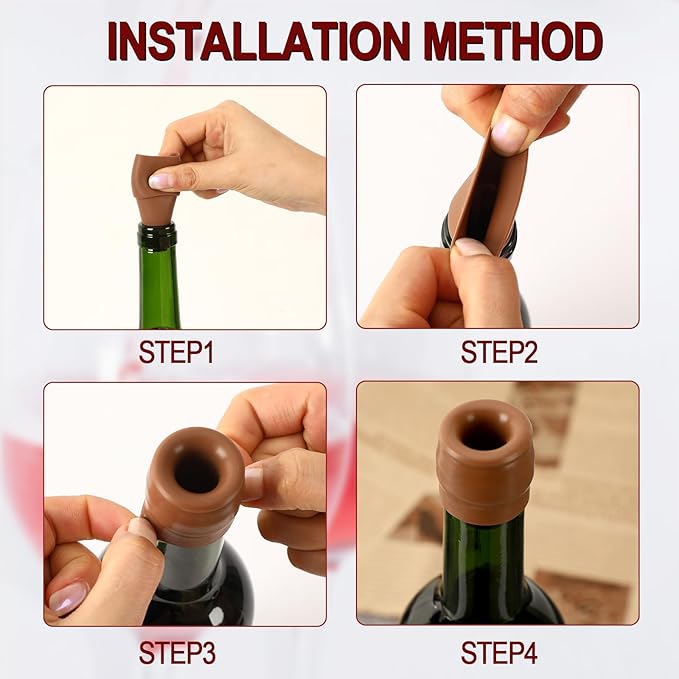 INSTALLATION METHOD

STEP1

STEP2

STEP3

STEP4