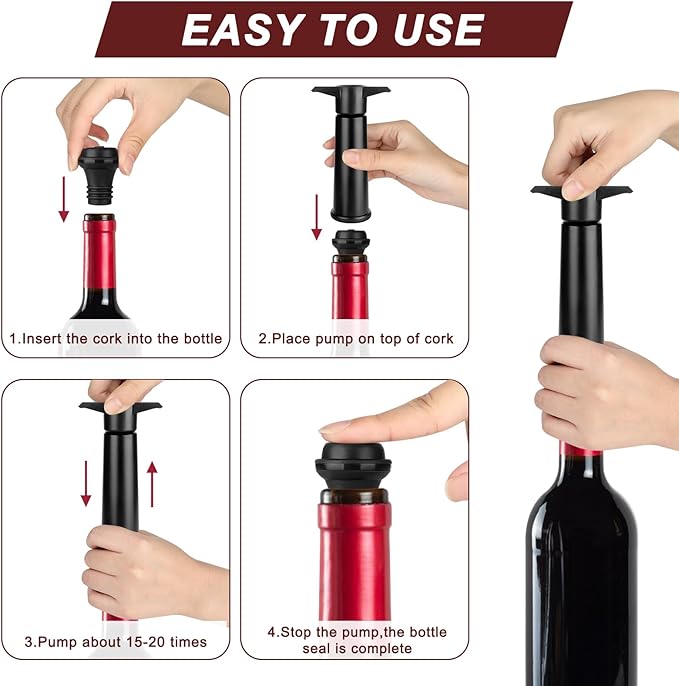 EASY TO USE

1.Insert the cork into the bottle

2.Place pump on top of cork

3.Pump about 15-20 times

4.Stop the pump,the bottle seal is complete