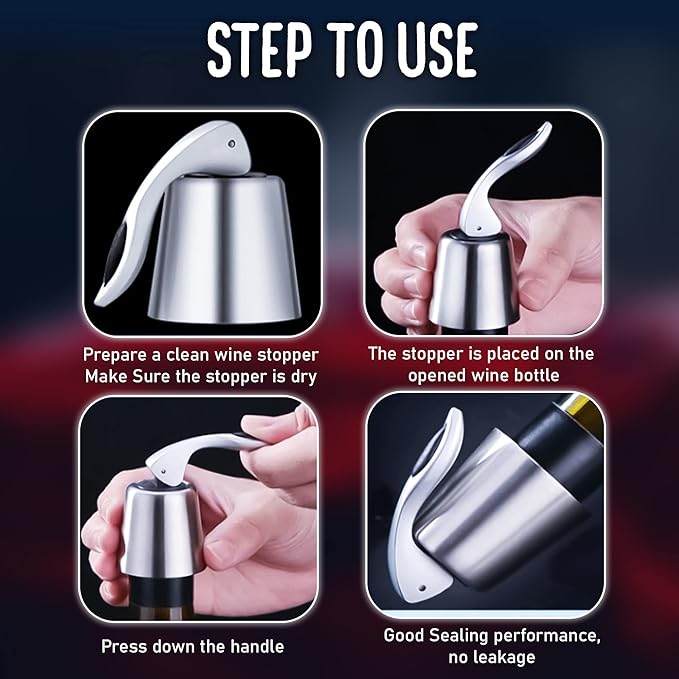 STEP TO USE

Prepare a clean wine stopper
Make Sure the stopper is dry

The stopper is placed on the opened wine bottle

Press down the handle

Good Sealing performance, no leakage