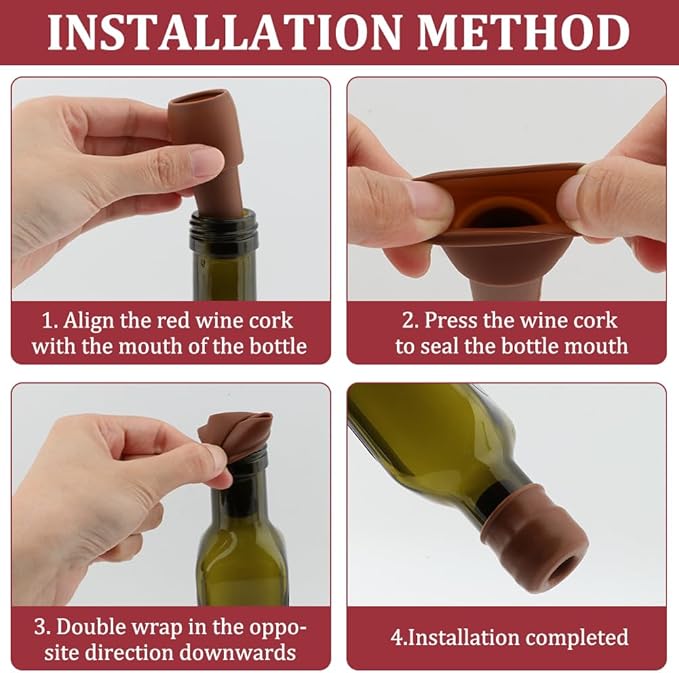 INSTALLATION METHOD

1. Align the red wine cork with the mouth of the bottle

2. Press the wine cork to seal the bottle mouth

3. Double wrap in the opposite direction downwards

4.Installation completed