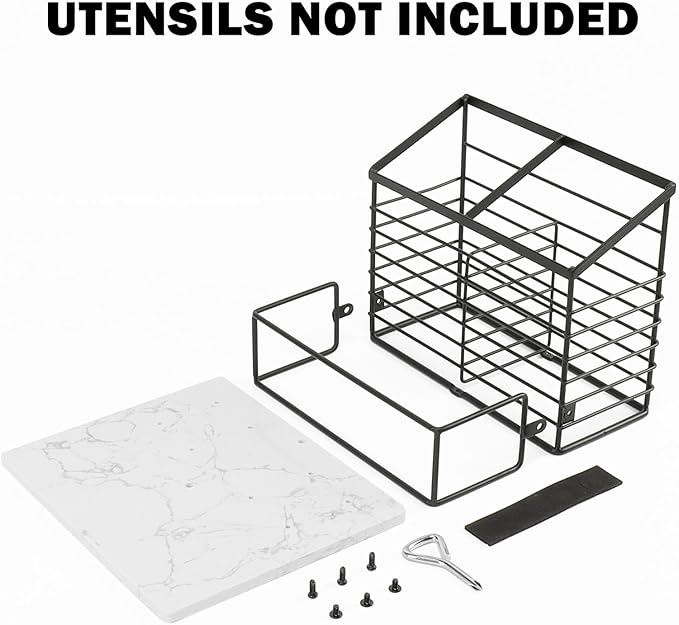 UTENSILS NOT INCLUDED