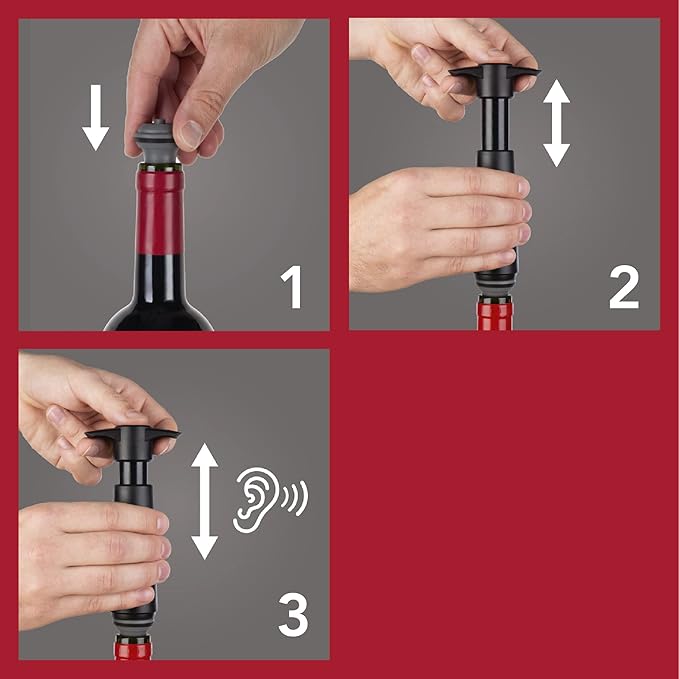 1

2

3