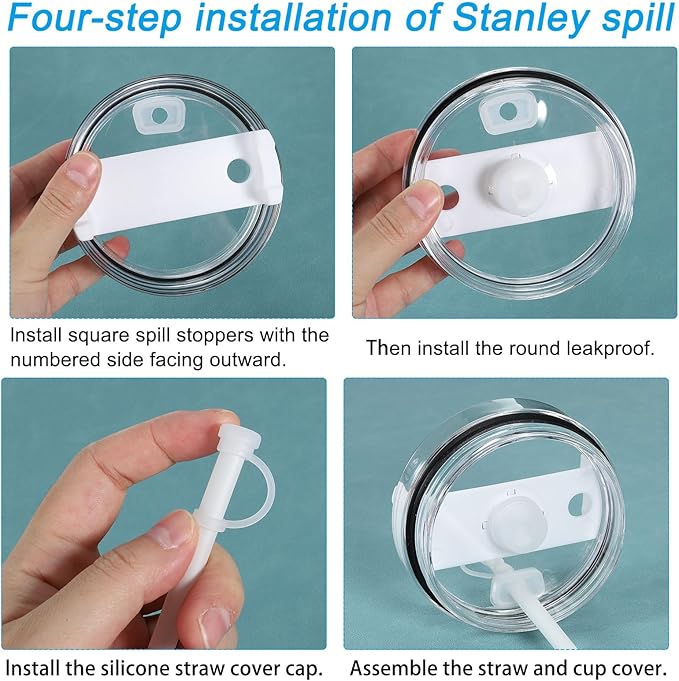 Four-step installation of Stanley spill

Install square spill stoppers with the numbered side facing outward.

Then install the round leakproof.

Install the silicone straw cover cap.

Assemble the straw and cup cover.