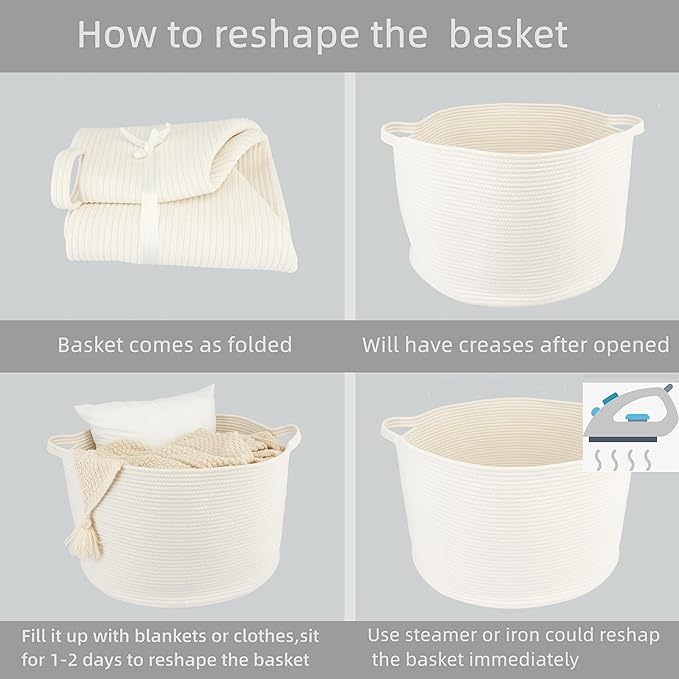 How to reshape the basket

Basket comes as folded

Will have creases after opened

Fill it up with blankets or clothes,sit for 1-2 days to reshape the basket

Use steamer or iron could reshap the basket immediately