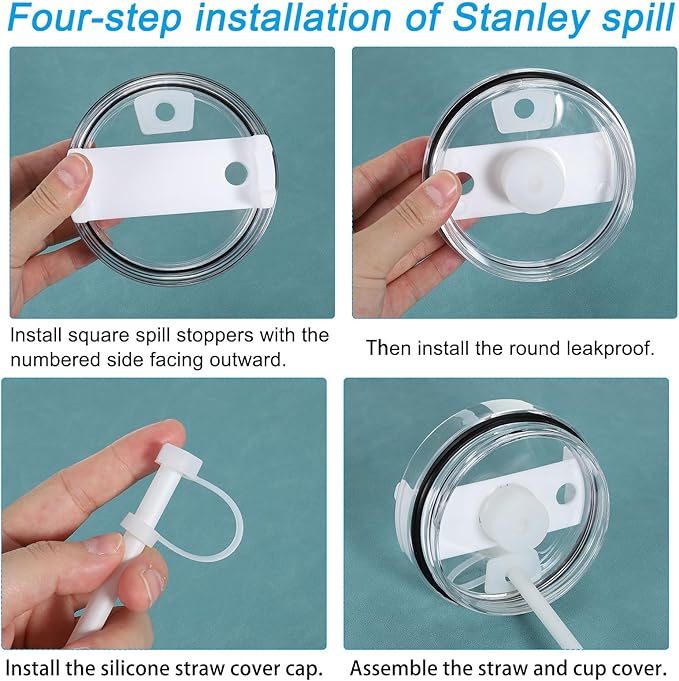 Four-step installation of Stanley spill

Install square spill stoppers with the numbered side facing outward.

Then install the round leakproof.

Install the silicone straw cover cap.

Assemble the straw and cup cover.