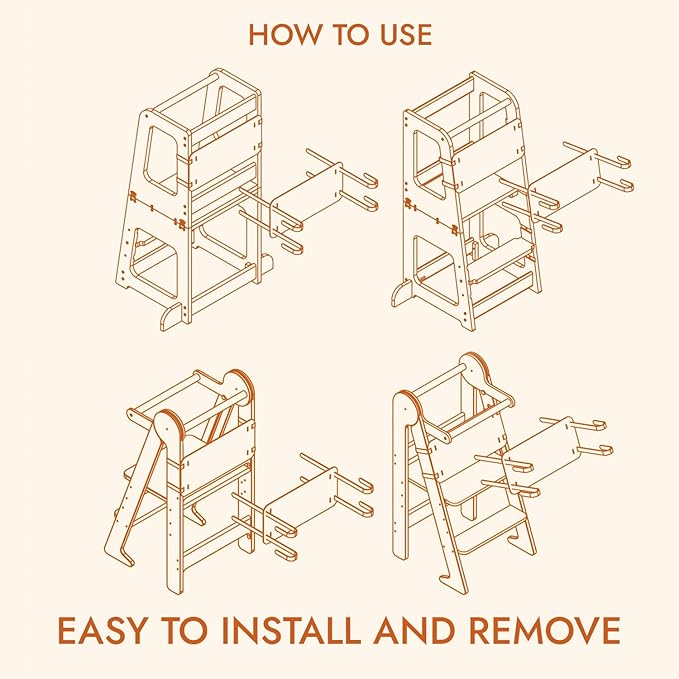 HOW TO USE

EASY TO INSTALL AND REMOVE