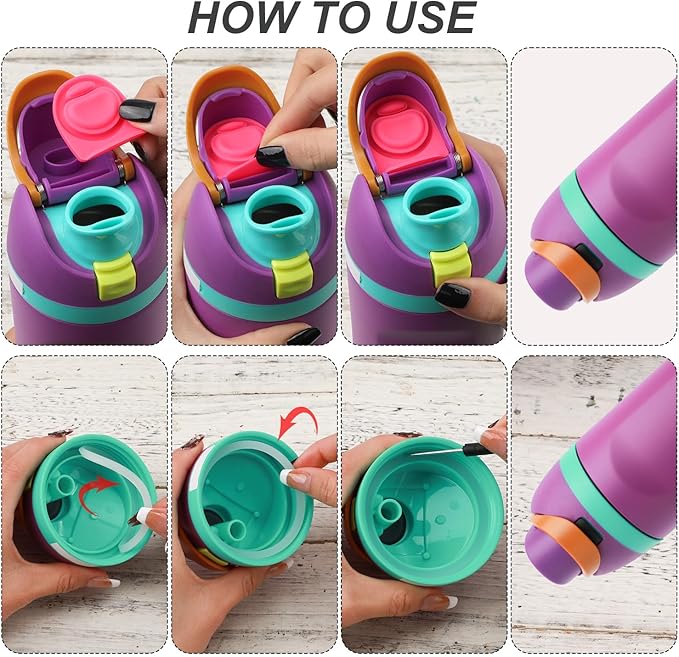 HOW TO USE