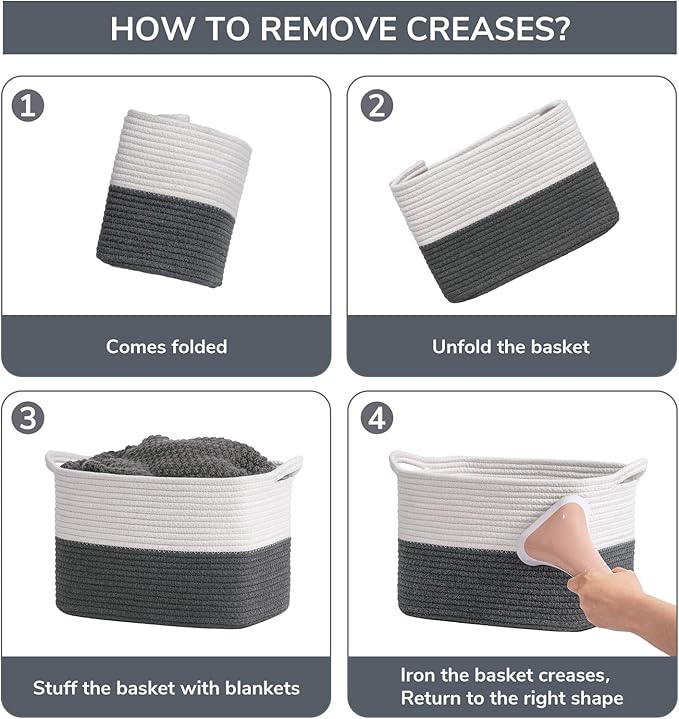 HOW TO REMOVE CREASES?

1

Comes folded

2

Unfold the basket

3

Stuff the basket with blankets

4

Iron the basket creases, Return to the right shape