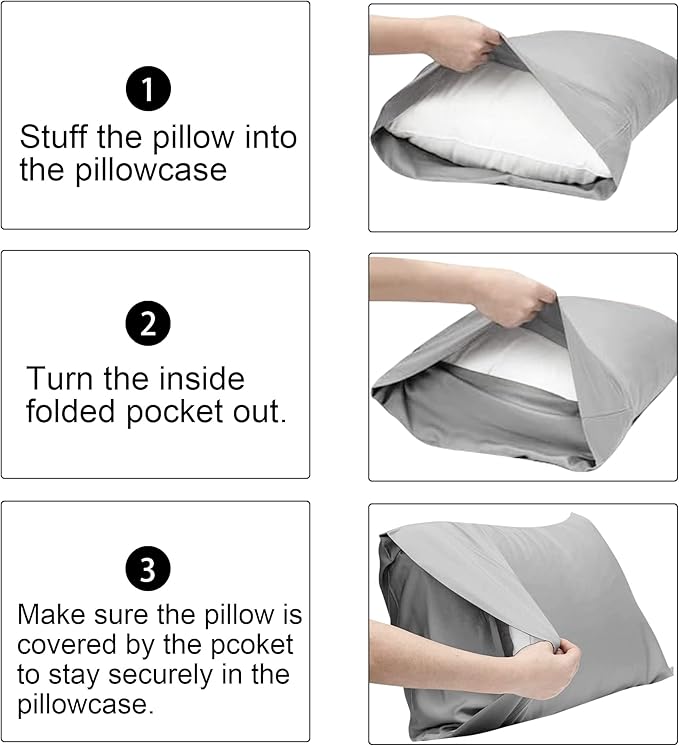 1
Stuff the pillow into the pillowcase

2
Turn the inside folded pocket out.

3
Make sure the pillow is covered by the pcoket to stay securely in the pillowcase.