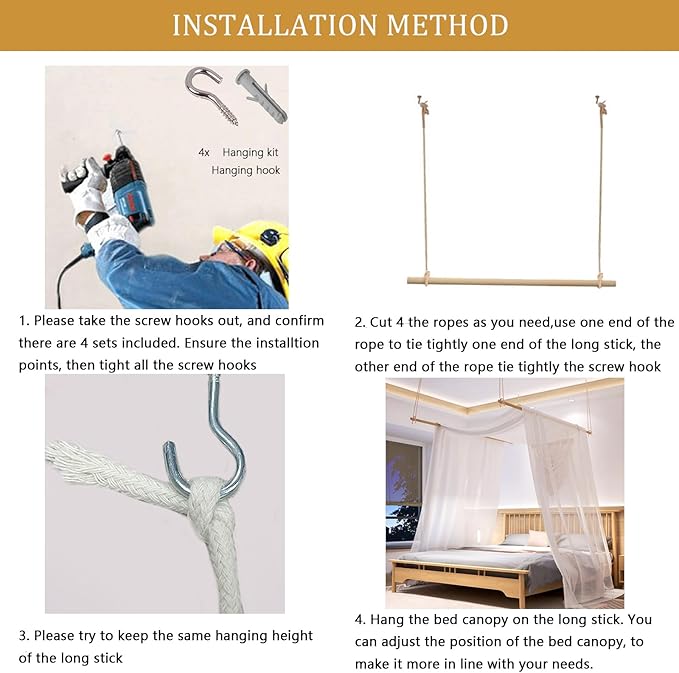 INSTALLATION METHOD

4x Hanging kit
Hanging hook

1. Please take the screw hooks out, and confirm there are 4 sets included. Ensure the installtion points, then tight all the screw hooks

2. Cut 4 the ropes as you need,use one end of the rope to tie tightly one end of the long stick, the other end of the rope tie tightly the screw hook

3. Please try to keep the same hanging height of the long stick

4. Hang the bed canopy on the long stick. You can adjust the position of the bed canopy, to make it more in line with your needs.