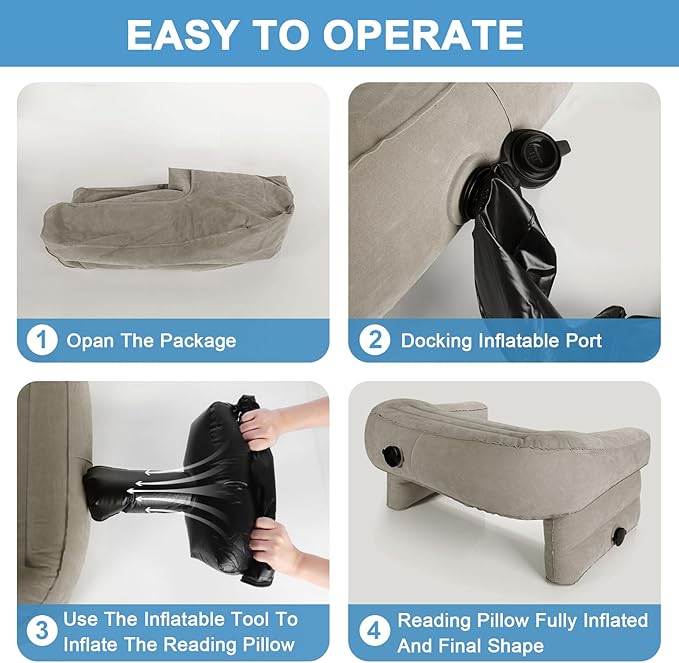 EASY TO OPERATE

1 Opan The Package

2 Docking Inflatable Port

3 Use The Inflatable Tool To Inflate The Reading Pillow

4 Reading Pillow Fully Inflated And Final Shape