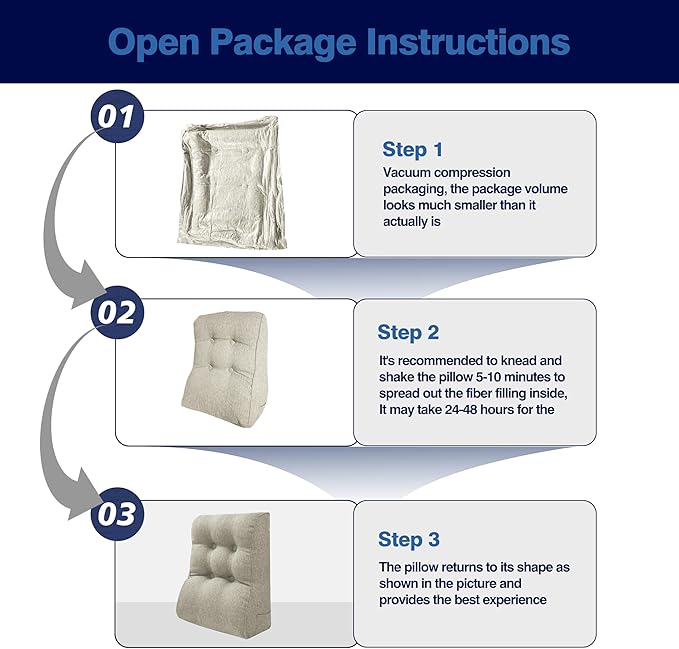 Open Package Instructions

01

Step 1

Vacuum compression packaging, the package volume looks much smaller than it actually is

02

Step 2

It's recommended to knead and shake the pillow 5-10 minutes to spread out the fiber filling inside, It may take 24-48 hours for the

03

Step 3

The pillow returns to its shape as shown in the picture and provides the best experience