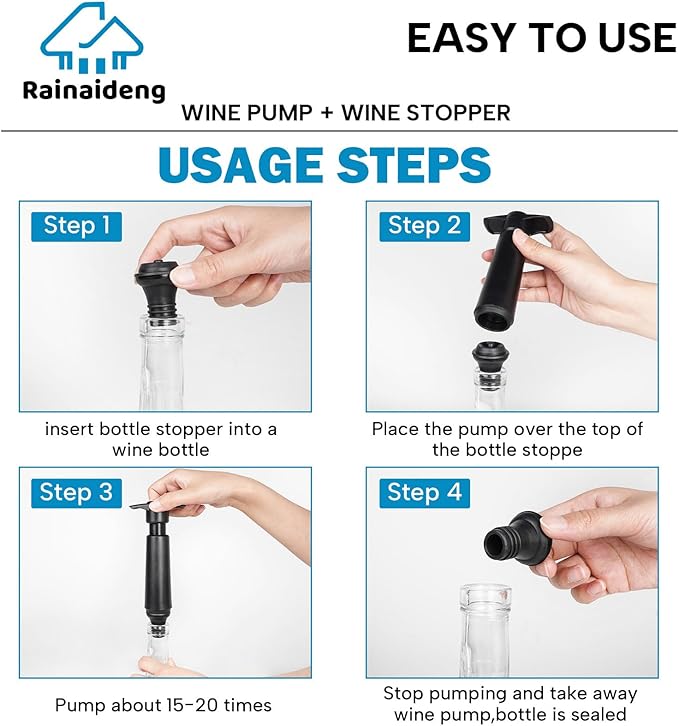 Rainaideng

EASY TO USE

WINE PUMP + WINE STOPPER

USAGE STEPS

Step 1

insert bottle stopper into a wine bottle

Step 2

Place the pump over the top of the bottle stoppe

Step 3

Pump about 15-20 times

Step 4

Stop pumping and take away wine pump,bottle is sealed