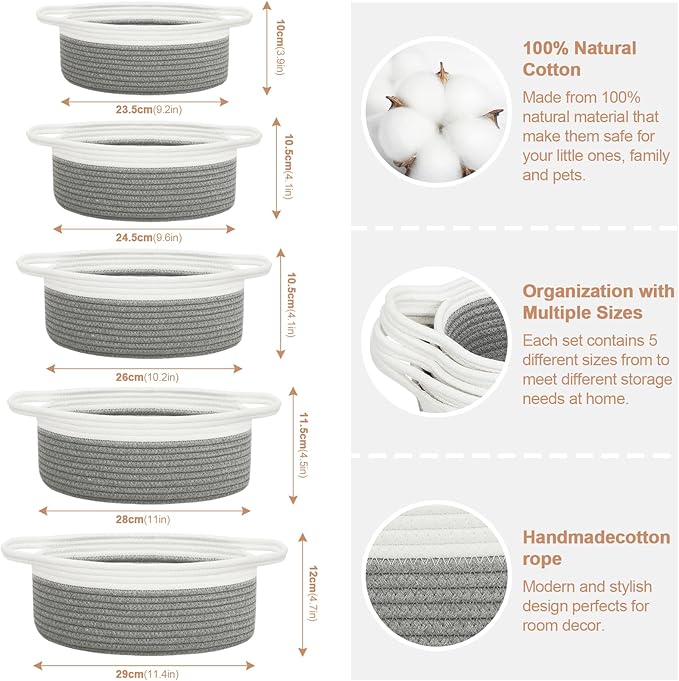 10cm(3.9in)

23.5cm(9.2in)

10.5cm(4.1in)

24.5cm(9.6in)

10.5cm(4.1in)

26cm(10.2in)

11.5cm(4.5in)

28cm(11in)

12cm(4.7in)

29cm(11.4in)

100% Natural Cotton

Made from 100% natural material that make them safe for your little ones, family and pets.

Organization with Multiple Sizes

Each set contains 5 different sizes from to meet different storage needs at home.

Handmadecotton rope

Modern and stylish design perfects for room decor.