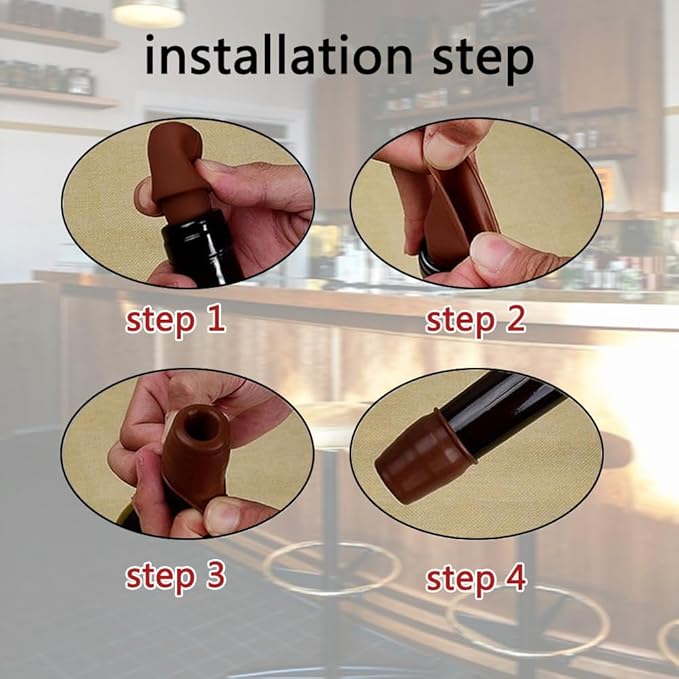 installation step

step 1

step 2

step 3

step 4