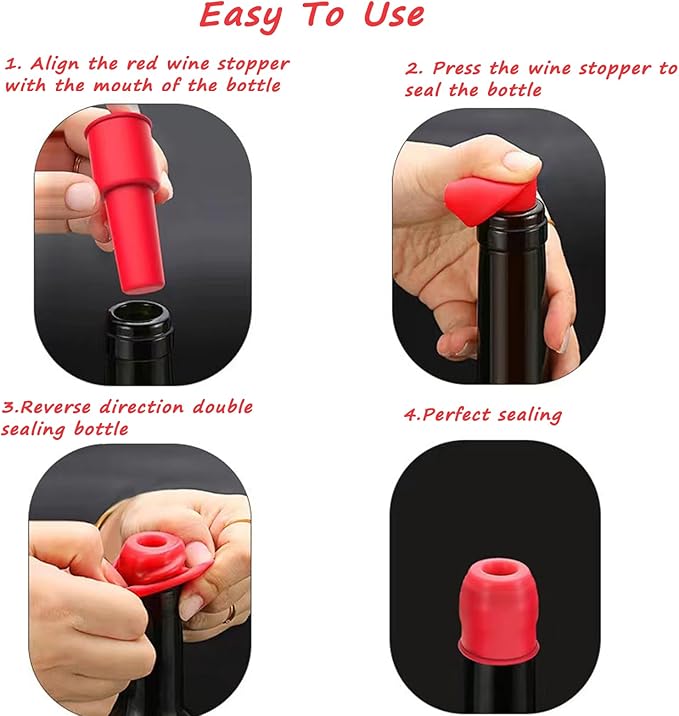 Easy To Use

1. Align the red wine stopper with the mouth of the bottle

2. Press the wine stopper to seal the bottle

3.Reverse direction double sealing bottle

4.Perfect sealing