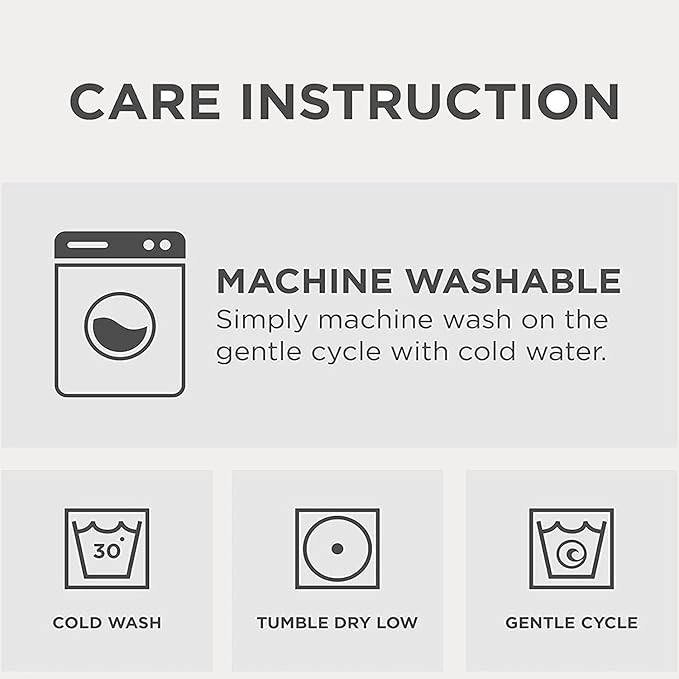 CARE INSTRUCTION

MACHINE WASHABLE
Simply machine wash on the gentle cycle with cold water.

30°

COLD WASH

TUMBLE DRY LOW

GENTLE CYCLE