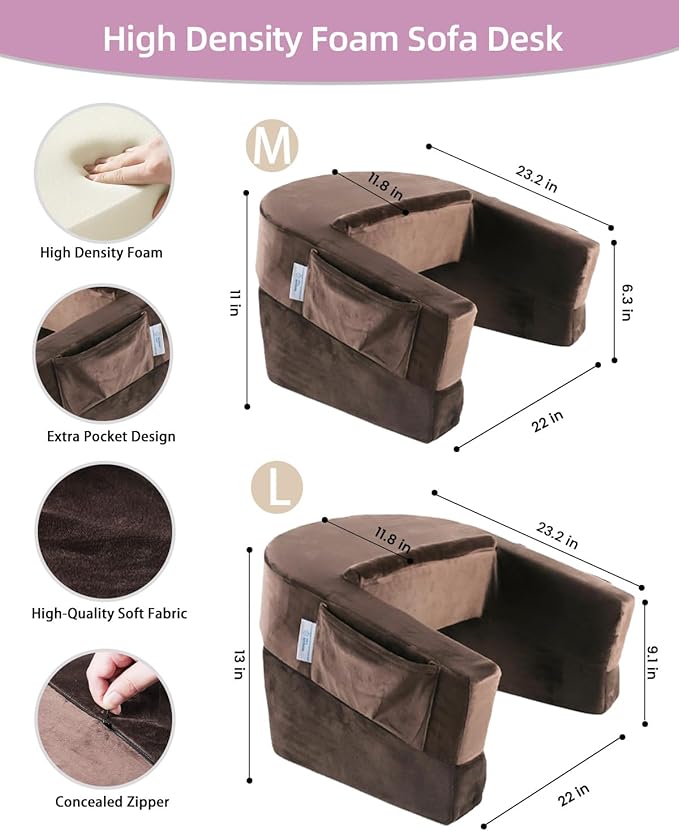 High Density Foam Sofa Desk

High Density Foam

Extra Pocket Design

High-Quality Soft Fabric

Concealed Zipper

M

11.8 in

23.2 in

11 in

6.3 in

22 in

L

11.8 in

23.2 in

13 in

9.1 in

22 in