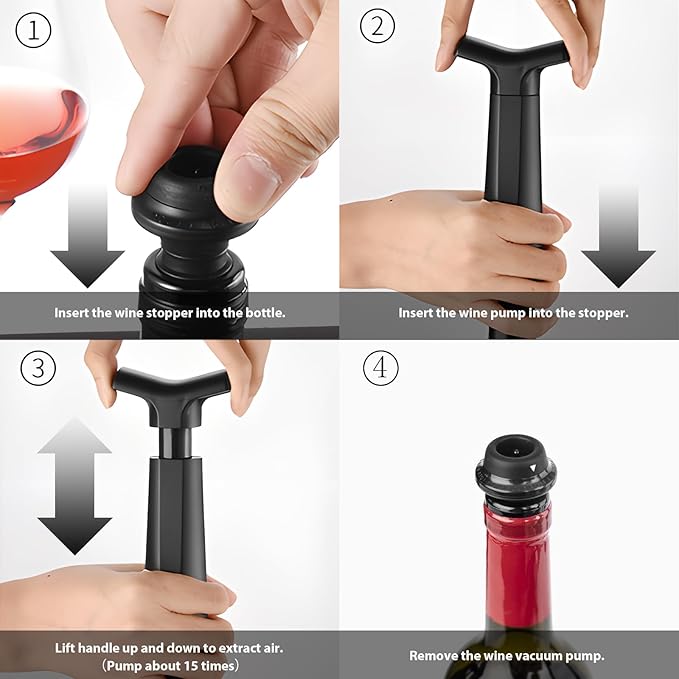 ①

Insert the wine stopper into the bottle.

②

Insert the wine pump into the stopper.

③

Lift handle up and down to extract air.
(Pump about 15 times)

④

Remove the wine vacuum pump.