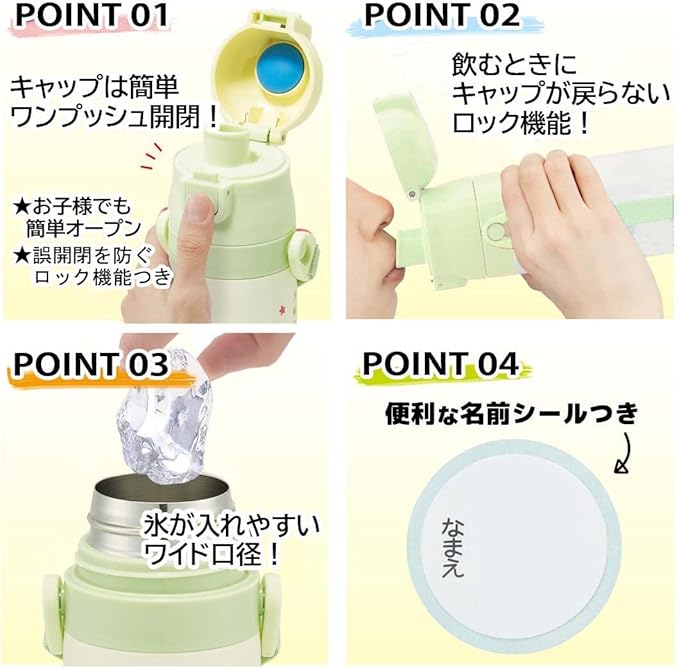 POINT 01

キャップは簡単
ワンプッシュ開閉！

★お子様でも
簡単オープン
★誤開閉を防ぐ
ロック機能つき

POINT 02

飲むときに
キャップが戻らない
ロック機能！

POINT 03

氷が入れやすい
ワイド口径！

POINT 04

便利な名前シールつき

なまえ