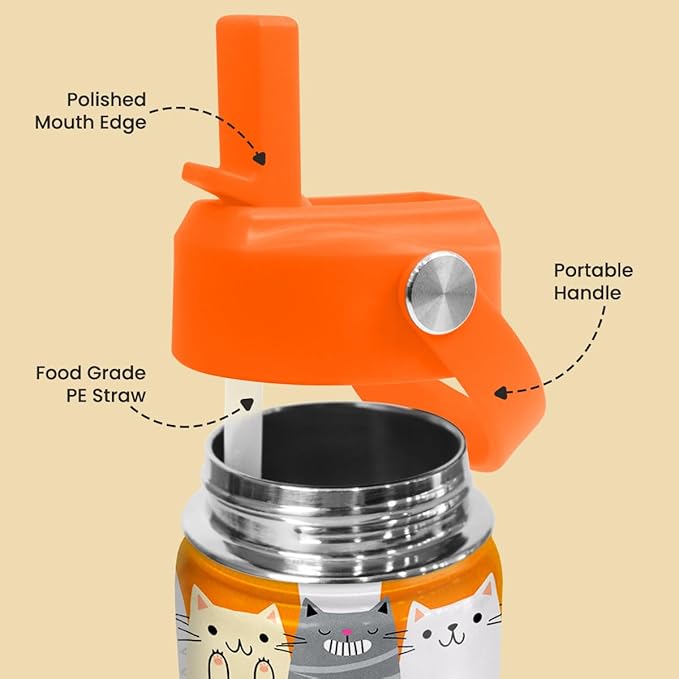 Polished Mouth Edge

Portable Handle

Food Grade PE Straw